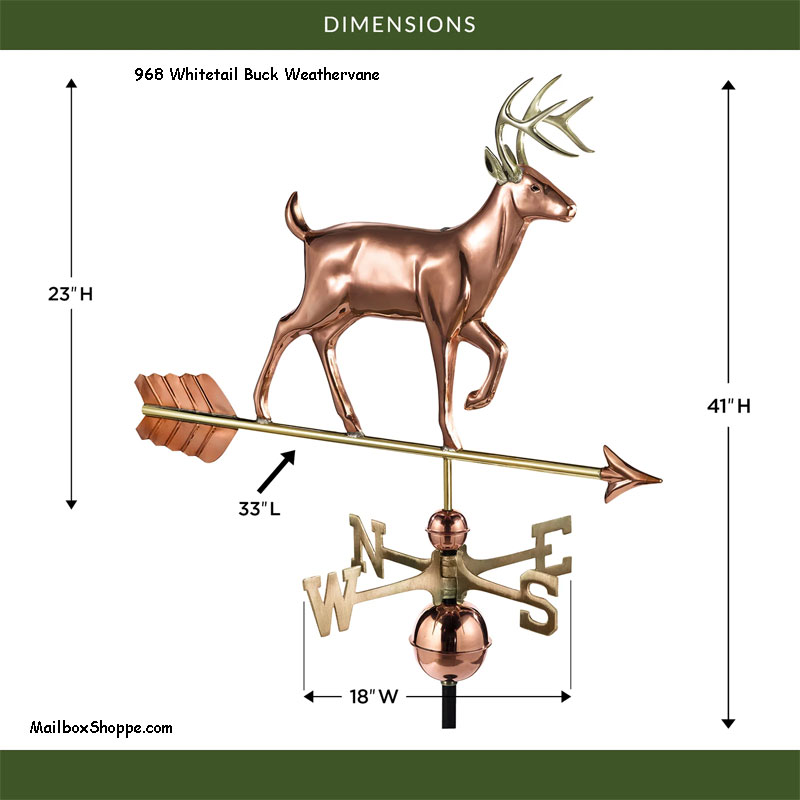 DIMENSIONS

968 Whitetail Buck Weathervane

23" H

41" H

33" L

N
E
W
S

18" W

MailboxShoppe.com